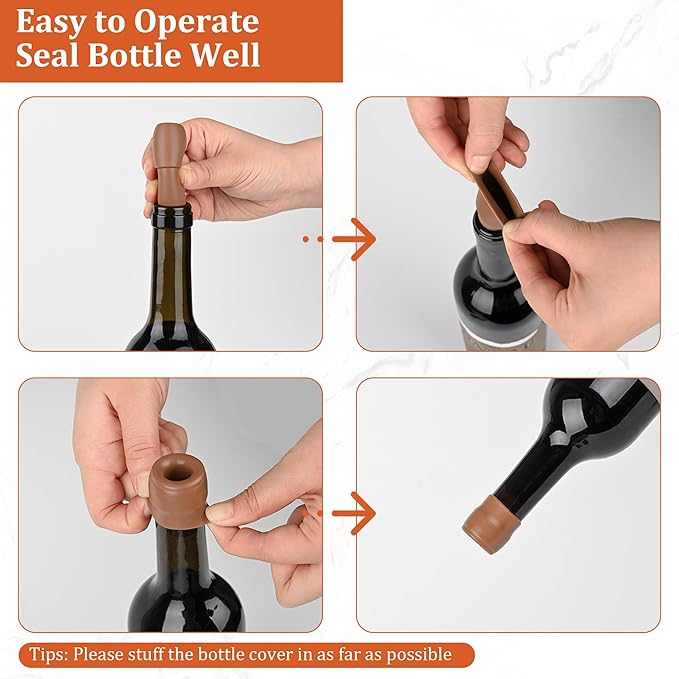 Easy to Operate
Seal Bottle Well

Tips: Please stuff the bottle cover in as far as possible