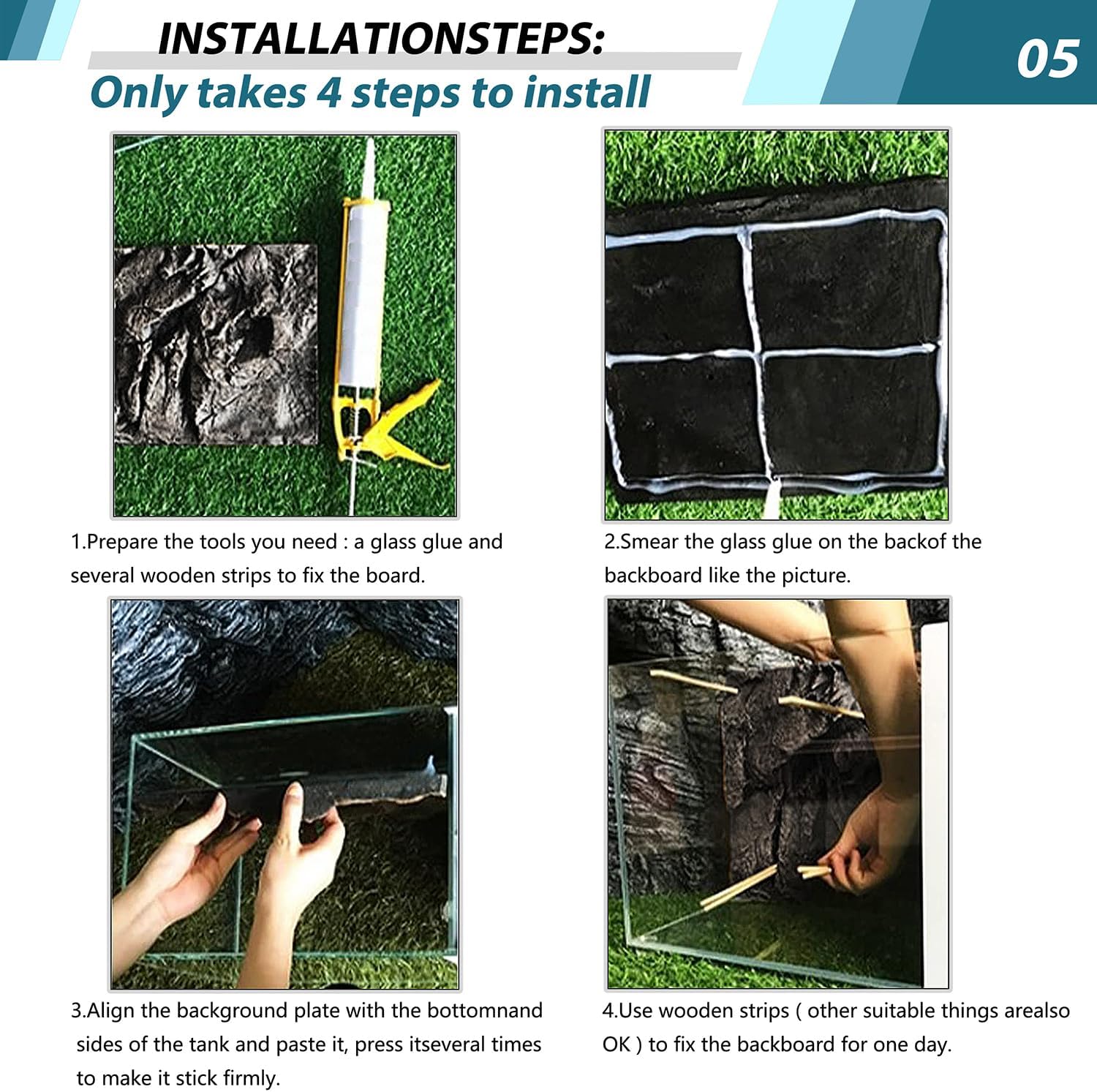 INSTALLATIONSTEPS:
Only takes 4 steps to install

05

1.Prepare the tools you need : a glass glue and several wooden strips to fix the board.

2.Smear the glass glue on the backof the backboard like the picture.

3.Align the background plate with the bottomnand sides of the tank and paste it, press itseveral times to make it stick firmly.

4.Use wooden strips ( other suitable things arealso OK ) to fix the backboard for one day.