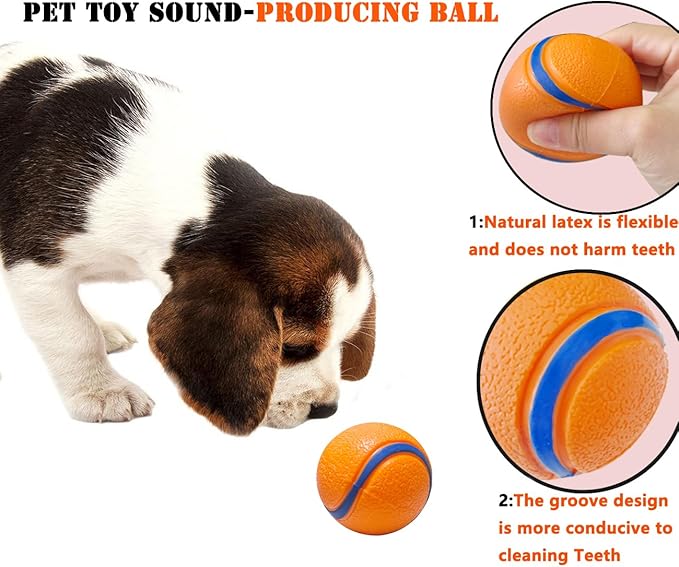 PET TOY SOUND-PRODUCING BALL

1:Natural latex is flexible and does not harm teeth

2:The groove design is more conducive to cleaning Teeth