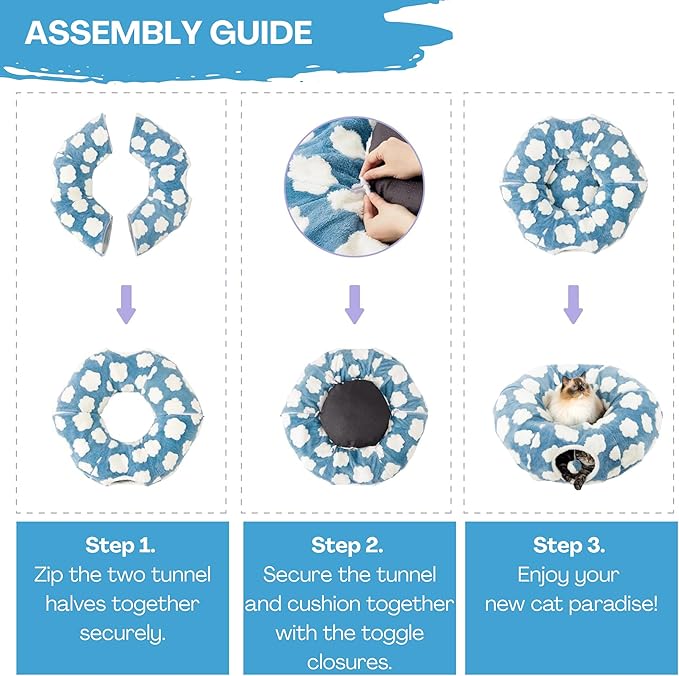 ASSEMBLY GUIDE

Step 1.
Zip the two tunnel halves together securely.

Step 2.
Secure the tunnel and cushion together with the toggle closures.

Step 3.
Enjoy your new cat paradise!