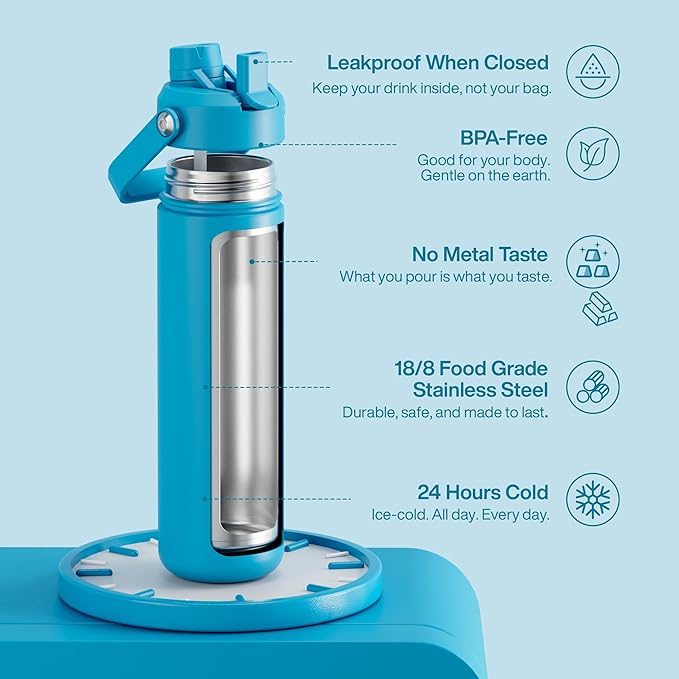 Leakproof When Closed
Keep your drink inside, not your bag.

BPA-Free
Good for your body.
Gentle on the earth.

No Metal Taste
What you pour is what you taste.

18/8 Food Grade
Stainless Steel
Durable, safe, and made to last.

24 Hours Cold
Ice-cold. All day. Every day.