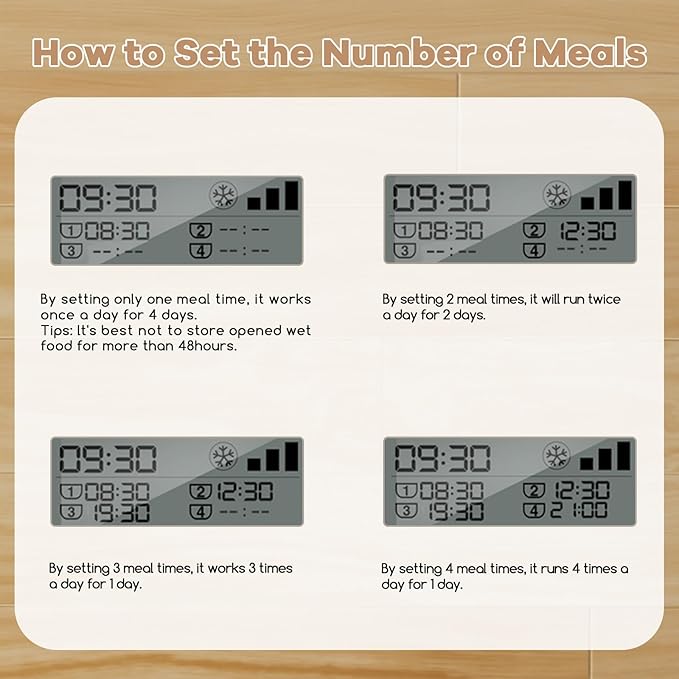 How to Set the Number of Meals

09:30
1 08:30 2 --:--
3 --:-- 4 --:--

By setting only one meal time, it works once a day for 4 days.
Tips: It's best not to store opened wet food for more than 48hours.

09:30
1 08:30 2 12:30
3 --:-- 4 --:--

By setting 2 meal times, it will run twice a day for 2 days.

09:30
1 08:30 2 12:30
3 19:30 4 --:--

By setting 3 meal times, it works 3 times a day for 1 day.

09:30
1 08:30 2 12:30
3 19:30 4 21:00

By setting 4 meal times, it runs 4 times a day for 1 day.