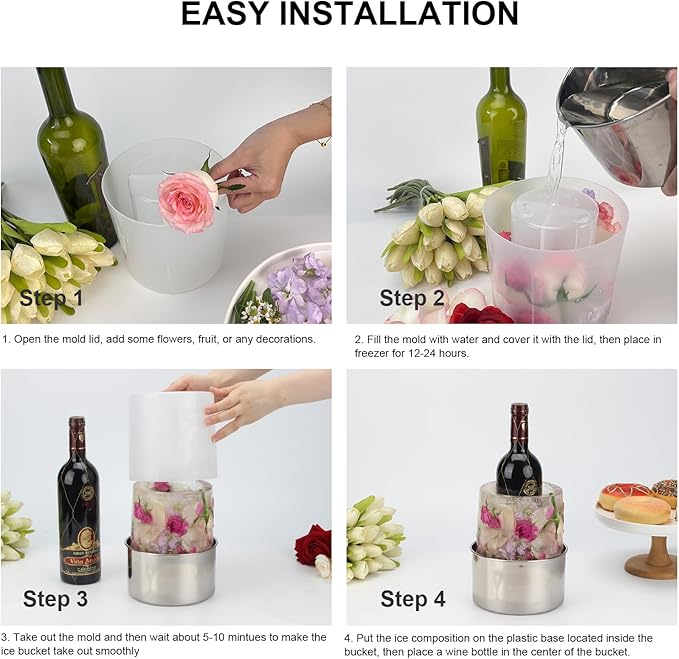 EASY INSTALLATION

Step 1

1. Open the mold lid, add some flowers, fruit, or any decorations.

Step 2

2. Fill the mold with water and cover it with the lid, then place in freezer for 12-24 hours.

Step 3

3. Take out the mold and then wait about 5-10 mintues to make the ice bucket take out smoothly

Step 4

4. Put the ice composition on the plastic base located inside the bucket, then place a wine bottle in the center of the bucket.