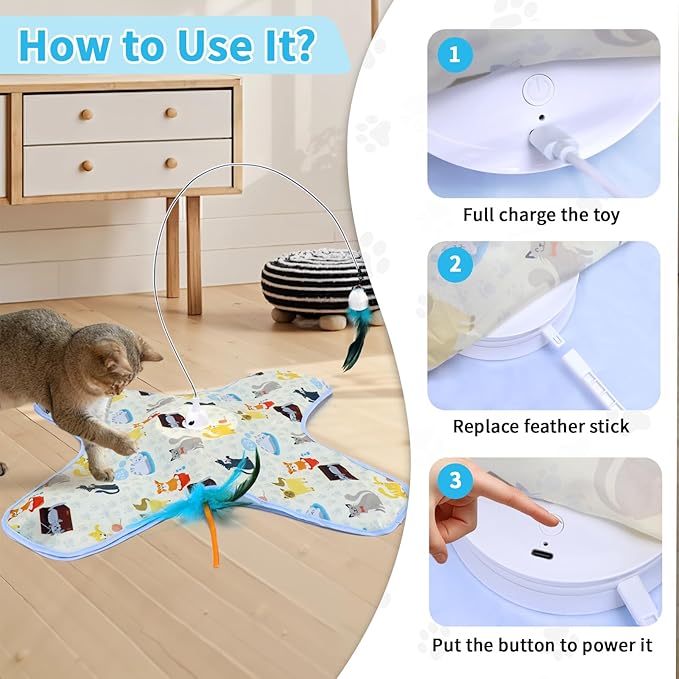 How to Use It?

1

Full charge the toy

2

Replace feather stick

3

Put the button to power it