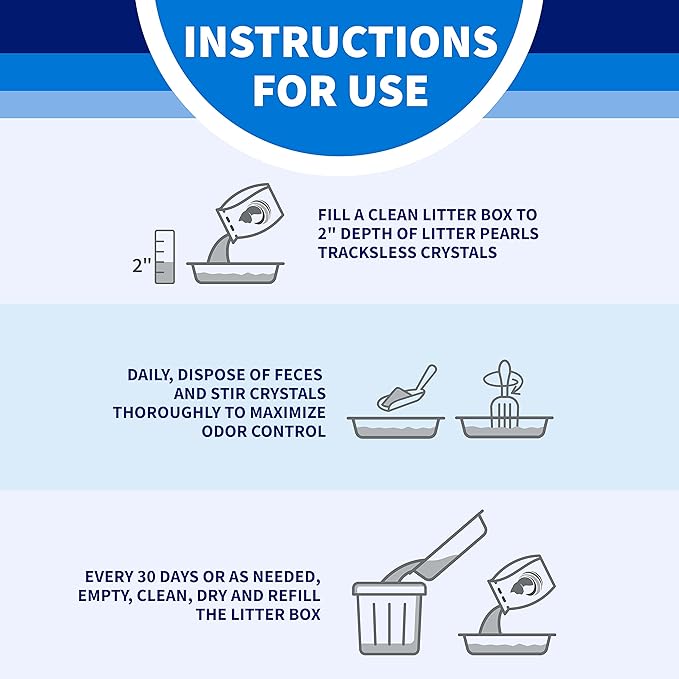 INSTRUCTIONS FOR USE

2"

FILL A CLEAN LITTER BOX TO 2" DEPTH OF LITTER PEARLS TRACKSLESS CRYSTALS

DAILY, DISPOSE OF FECES AND STIR CRYSTALS THOROUGHLY TO MAXIMIZE ODOR CONTROL

EVERY 30 DAYS OR AS NEEDED, EMPTY, CLEAN, DRY AND REFILL THE LITTER BOX