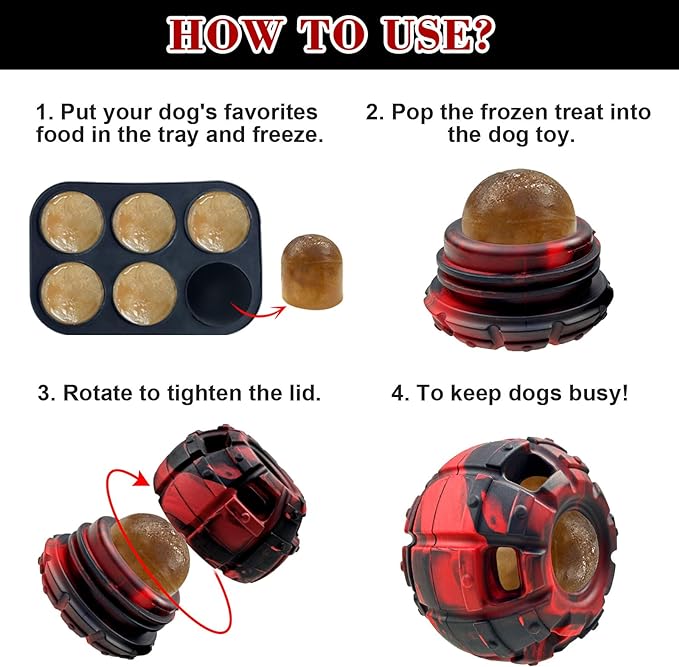 HOW TO USE?

1. Put your dog's favorites food in the tray and freeze.

2. Pop the frozen treat into the dog toy.

3. Rotate to tighten the lid.

4. To keep dogs busy!