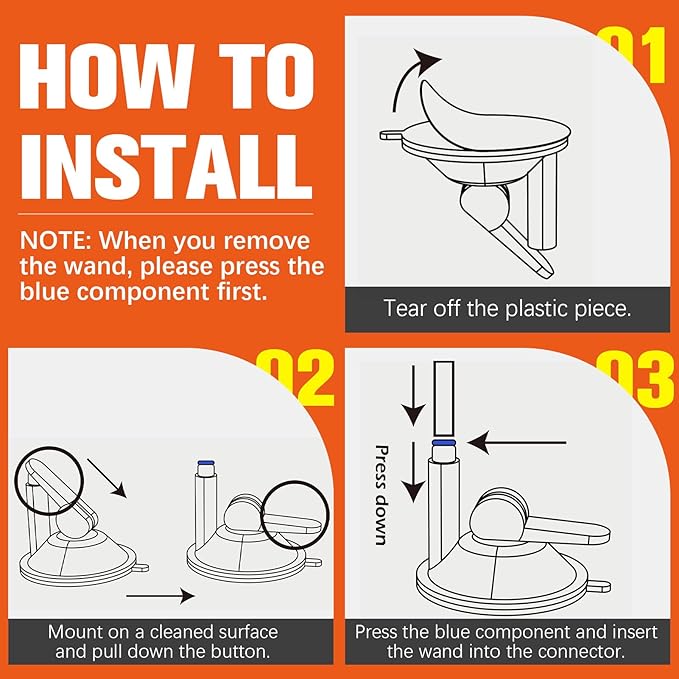 HOW TO INSTALL

NOTE: When you remove the wand, please press the blue component first.

01

Tear off the plastic piece.

02

Mount on a cleaned surface and pull down the button.

03

Press down

Press the blue component and insert the wand into the connector.