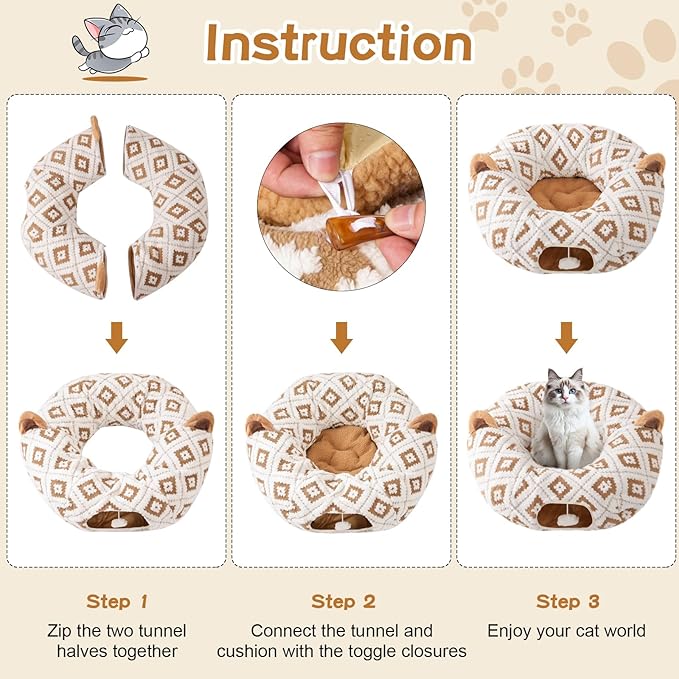 Instruction

Step 1
Zip the two tunnel halves together

Step 2
Connect the tunnel and cushion with the toggle closures

Step 3
Enjoy your cat world