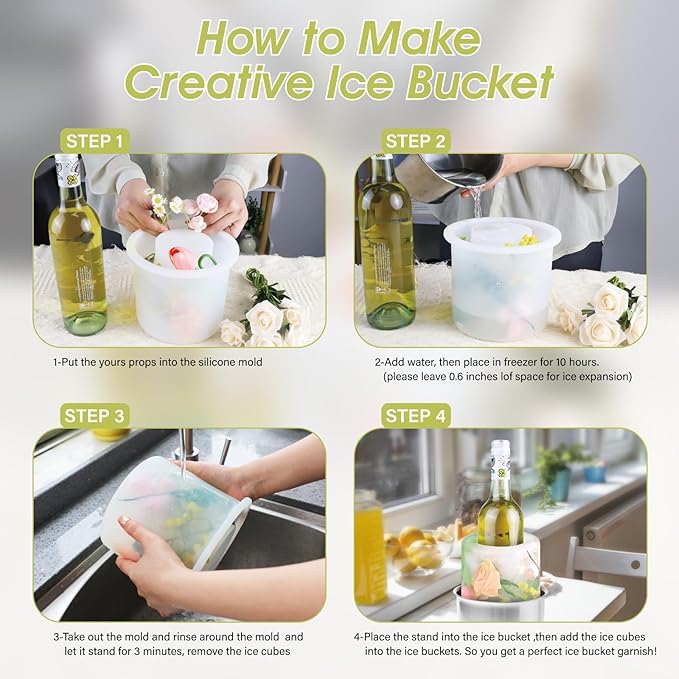 How to Make Creative Ice Bucket

STEP 1

1-Put the yours props into the silicone mold

STEP 2

2-Add water, then place in freezer for 10 hours. (please leave 0.6 inches lof space for ice expansion)

STEP 3

3-Take out the mold and rinse around the mold and let it stand for 3 minutes, remove the ice cubes

STEP 4

4-Place the stand into the ice bucket ,then add the ice cubes into the ice buckets. So you get a perfect ice bucket garnish!