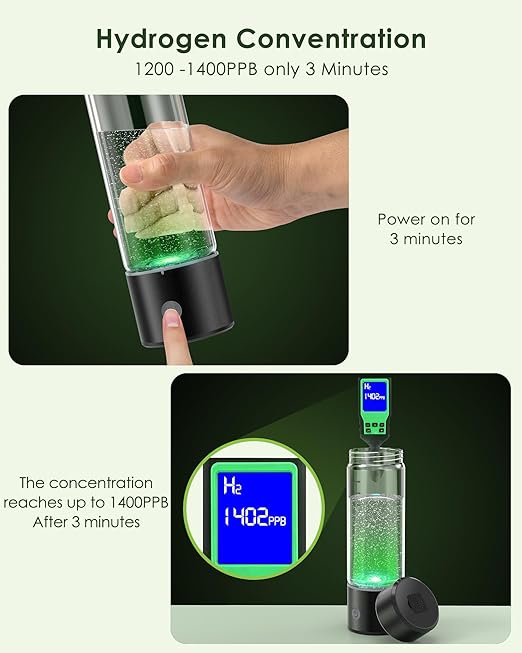 Hydrogen Conventration
1200 -1400PPB only 3 Minutes

Power on for 3 minutes

The concentration reaches up to 1400PPB After 3 minutes

$H_2$
1402PPB

$H_2$
1402PPB