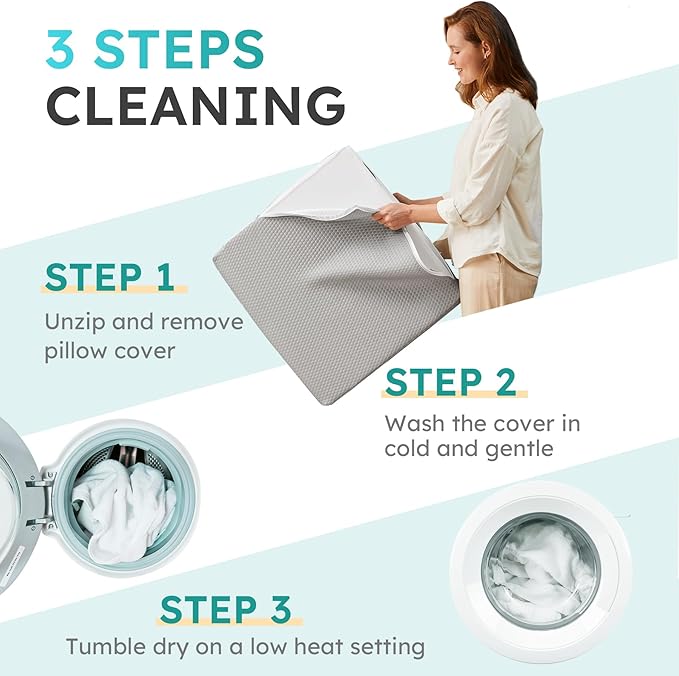 3 STEPS
CLEANING

STEP 1
Unzip and remove pillow cover

STEP 2
Wash the cover in cold and gentle

STEP 3
Tumble dry on a low heat setting