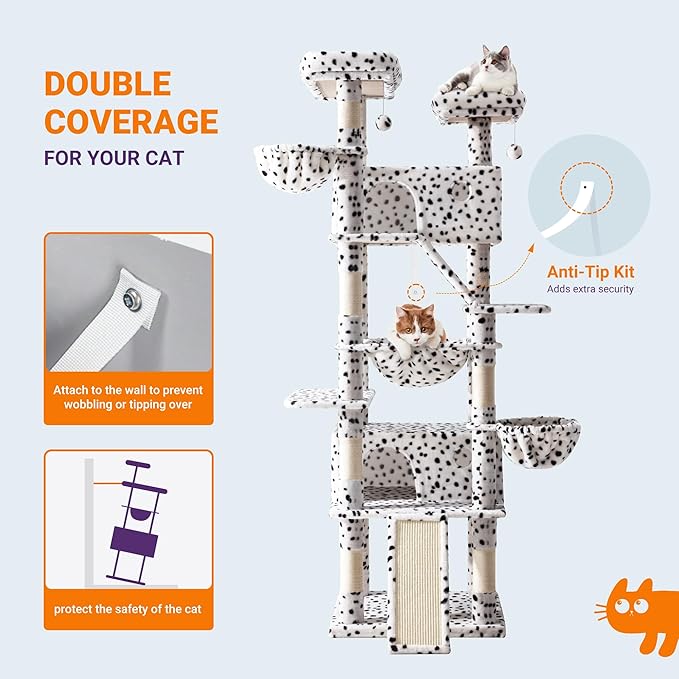 DOUBLE COVERAGE

FOR YOUR CAT

Attach to the wall to prevent wobbling or tipping over

protect the safety of the cat

Anti-Tip Kit

Adds extra security