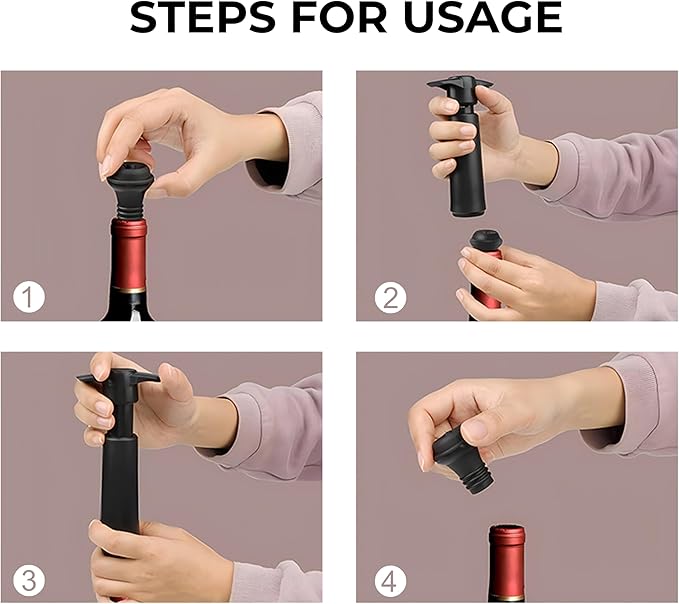 STEPS FOR USAGE

1

2

3

4