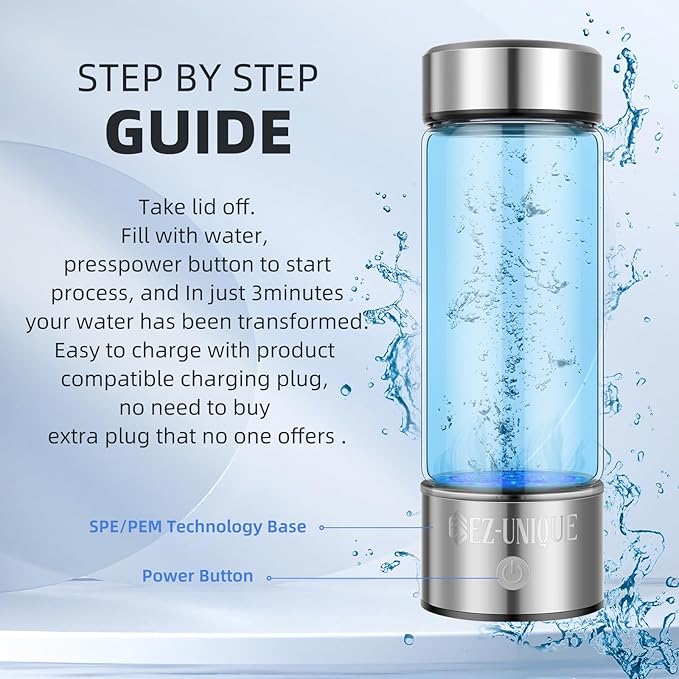 STEP BY STEP
GUIDE

Take lid off.
Fill with water,
presspower button to start process, and In just 3minutes your water has been transformed.
Easy to charge with product compatible charging plug, no need to buy extra plug that no one offers .

SPE/PEM Technology Base

Power Button

EZ-UNIQUE