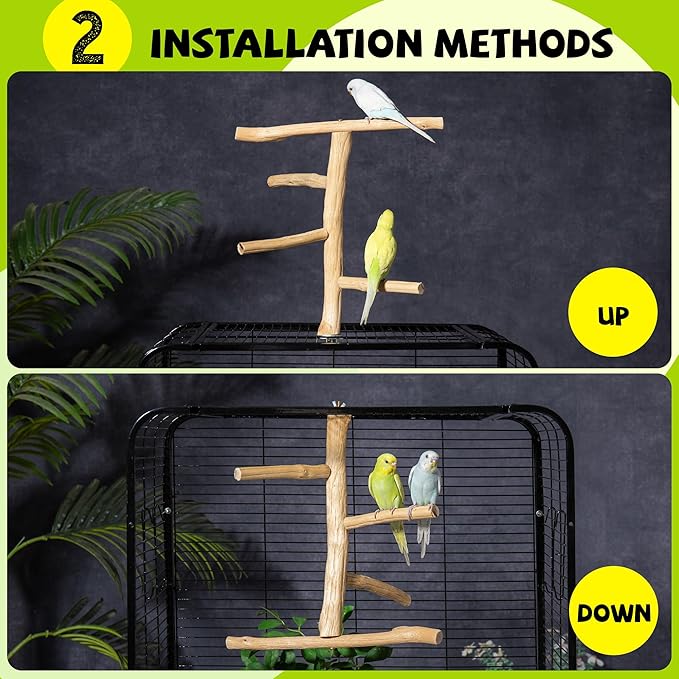 2 INSTALLATION METHODS

UP

DOWN