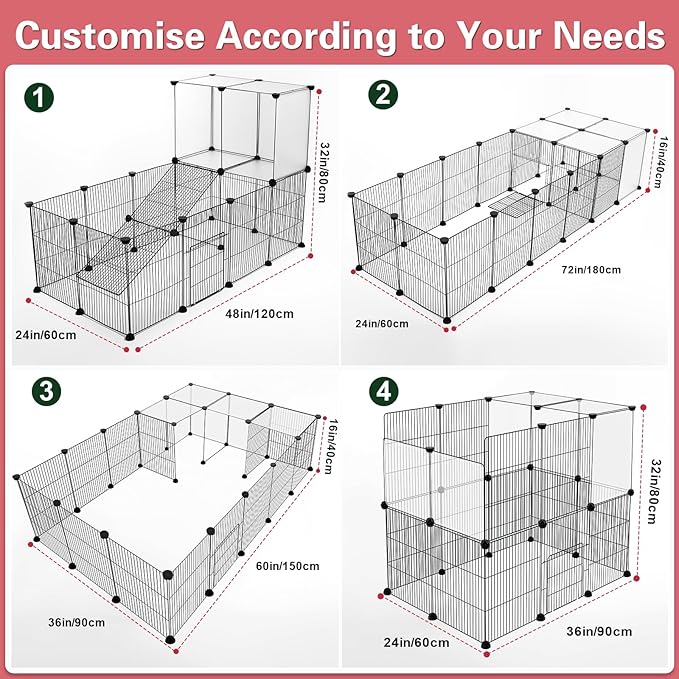 Customise According to Your Needs

1

32in/80cm

48in/120cm

24in/60cm

2

16in/40cm

72in/180cm

24in/60cm

3

16in/40cm

60in/150cm

36in/90cm

4

32in/80cm

24in/60cm

36in/90cm