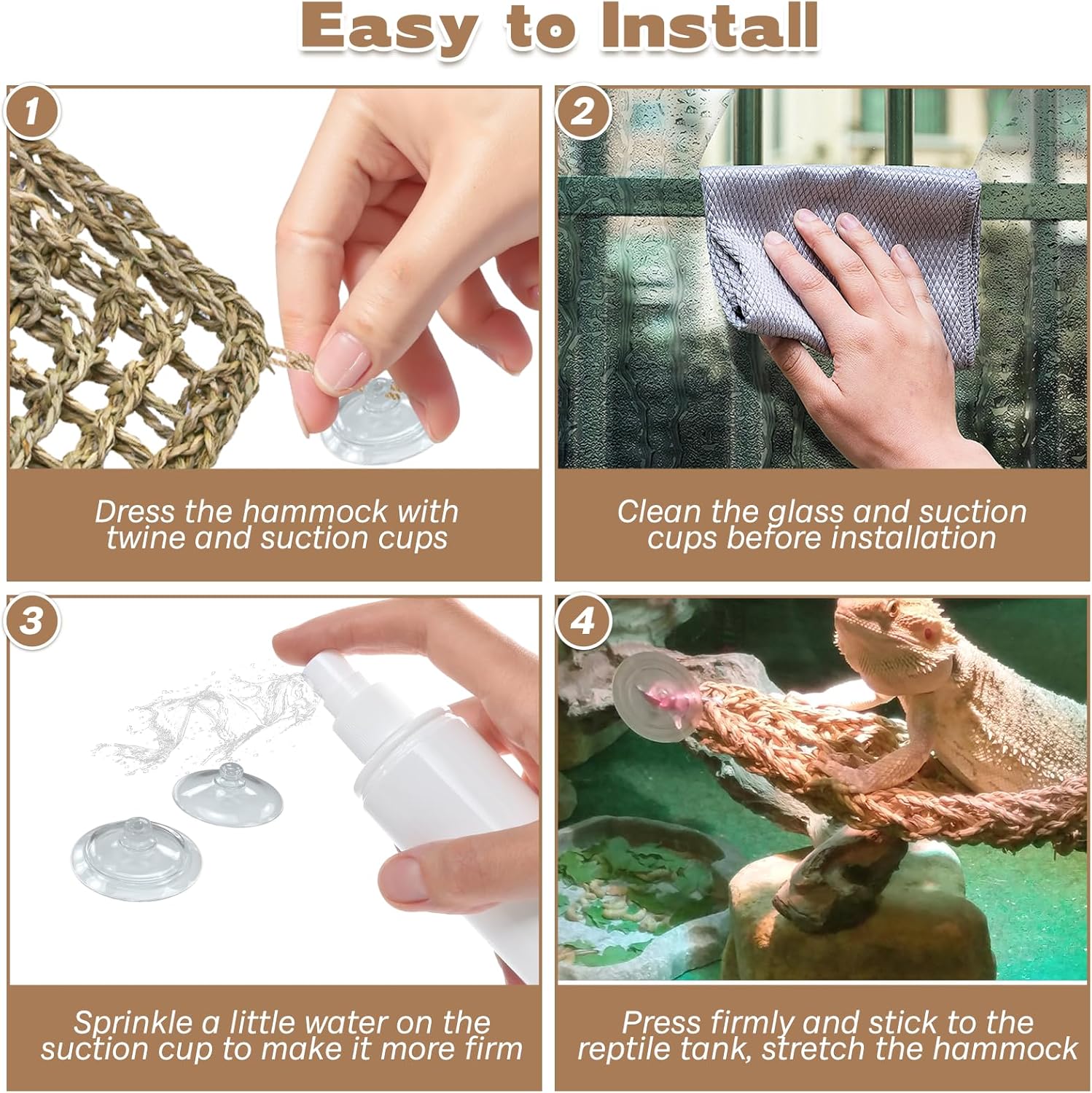 Easy to Install

1

Dress the hammock with twine and suction cups

2

Clean the glass and suction cups before installation

3

Sprinkle a little water on the suction cup to make it more firm

4

Press firmly and stick to the reptile tank, stretch the hammock