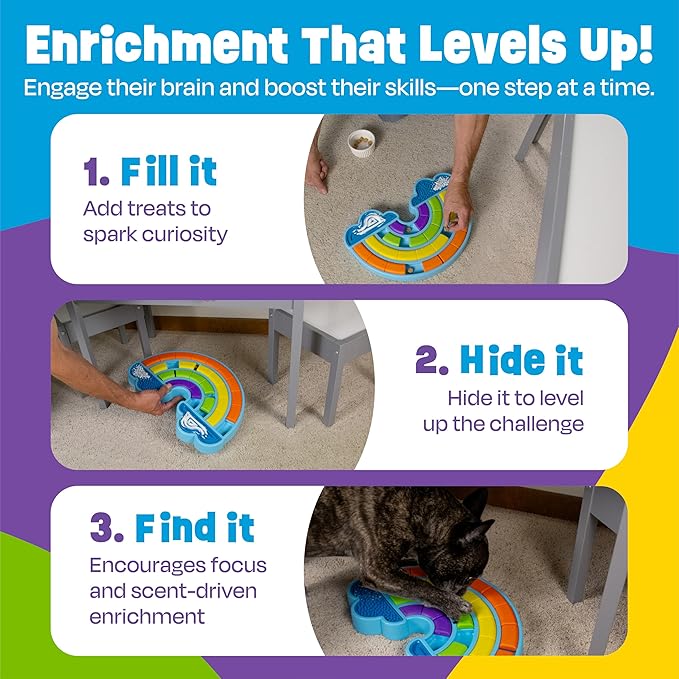 Enrichment That Levels Up!

Engage their brain and boost their skills—one step at a time.

1. Fill it
Add treats to spark curiosity

2. Hide it
Hide it to level up the challenge

3. Find it
Encourages focus and scent-driven enrichment