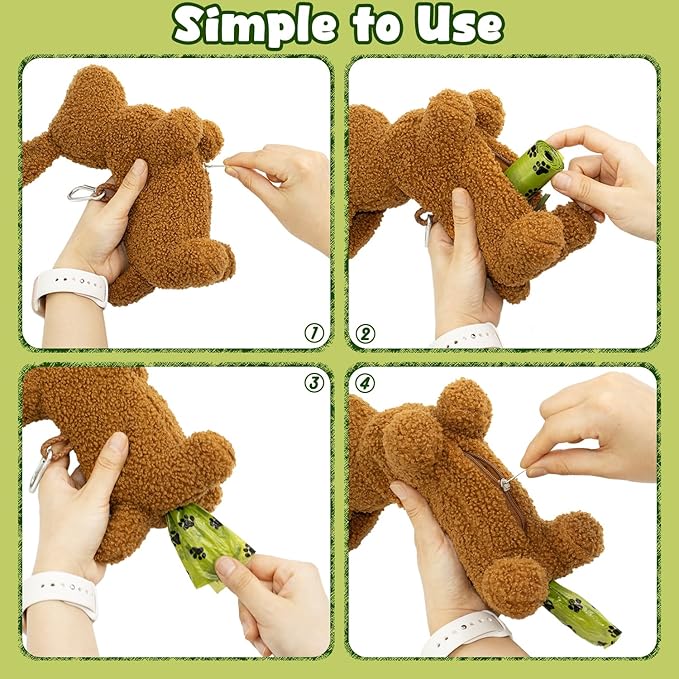 Simple to Use

①

②

③

④