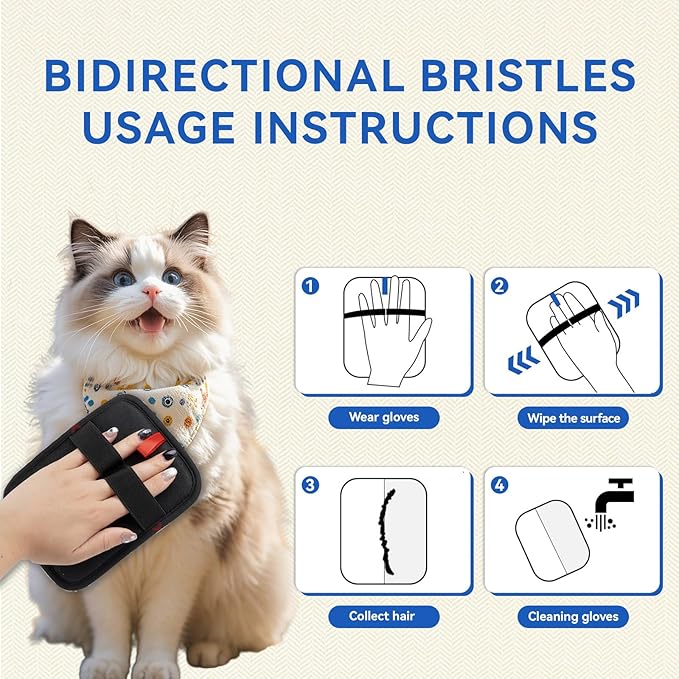 BIDIRECTIONAL BRISTLES USAGE INSTRUCTIONS

1
Wear gloves

2
Wipe the surface

3
Collect hair

4
Cleaning gloves