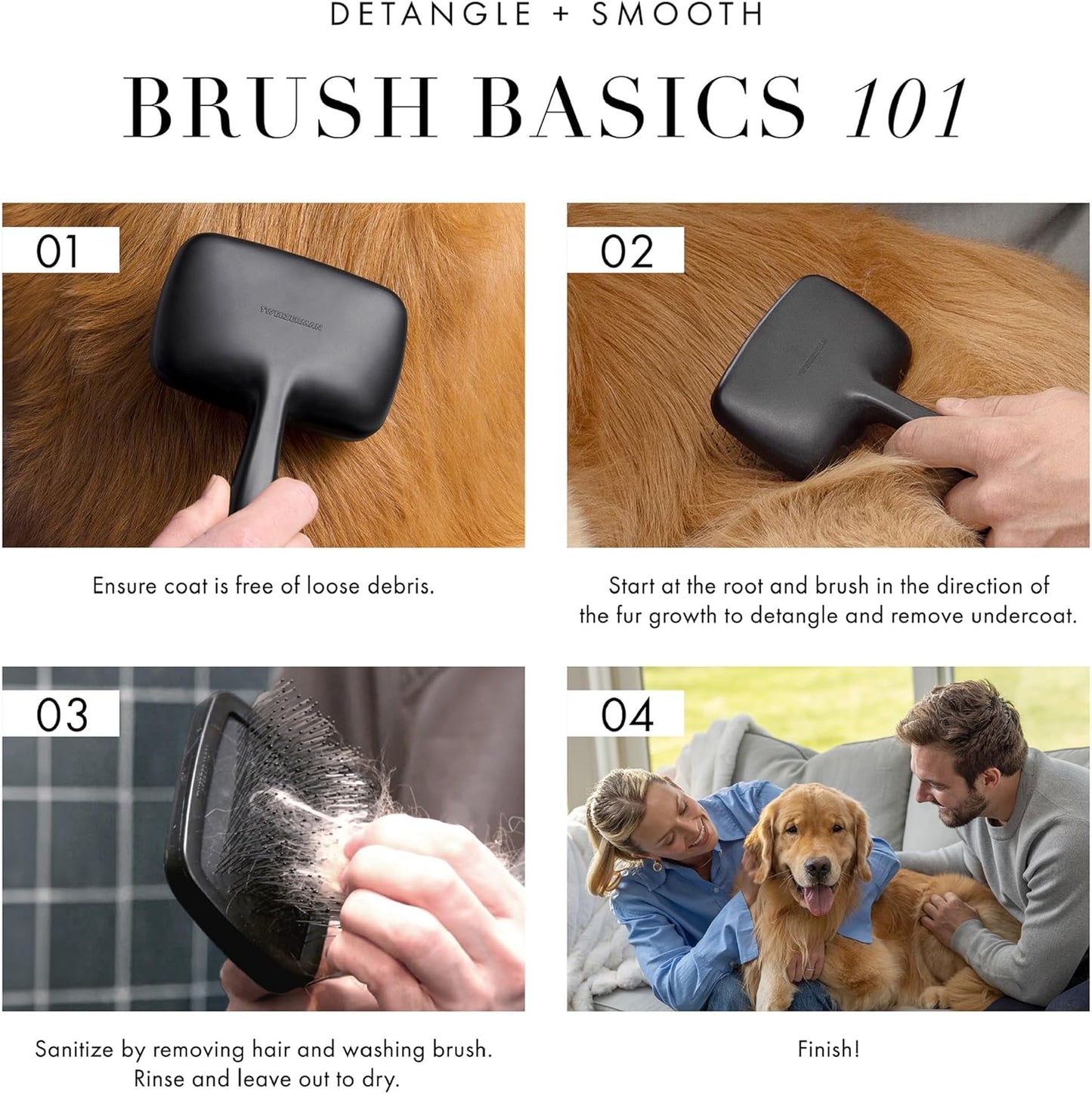 DETANGLE + SMOOTH

BRUSH BASICS 101

01

TWEEZERMAN

Ensure coat is free of loose debris.

02

Start at the root and brush in the direction of the fur growth to detangle and remove undercoat.

03

Sanitize by removing hair and washing brush. Rinse and leave out to dry.

04

Finish!