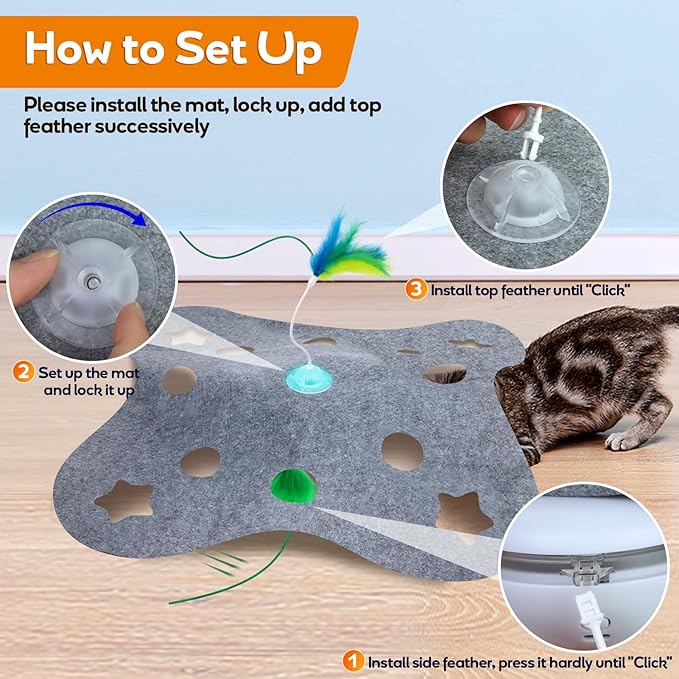 How to Set Up

Please install the mat, lock up, add top feather successively

3 Install top feather until "Click"

2 Set up the mat and lock it up

1 Install side feather, press it hardly until "Click"