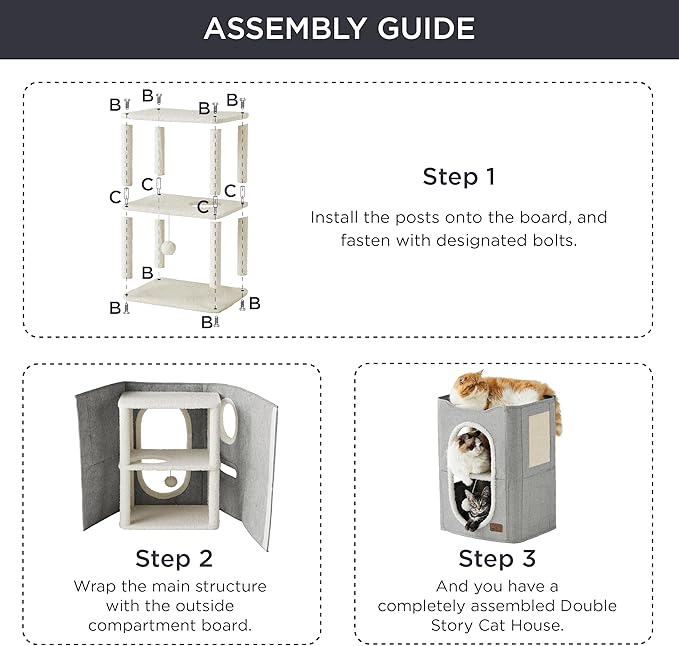 ASSEMBLY GUIDE

B B B B
C C C C
B
B B B

Step 1

Install the posts onto the board, and fasten with designated bolts.

Step 2

Wrap the main structure with the outside compartment board.

Step 3

And you have a completely assembled Double Story Cat House.