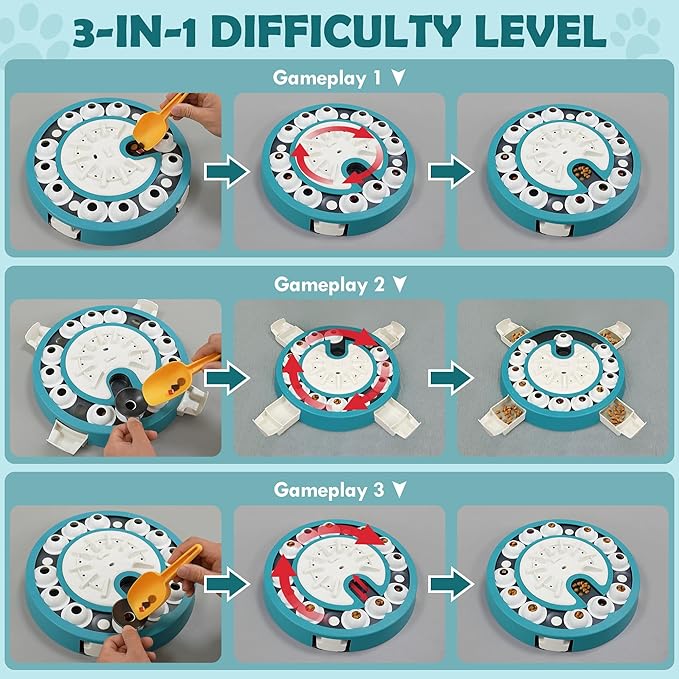 3-IN-1 DIFFICULTY LEVEL

Gameplay 1

Gameplay 2

Gameplay 3