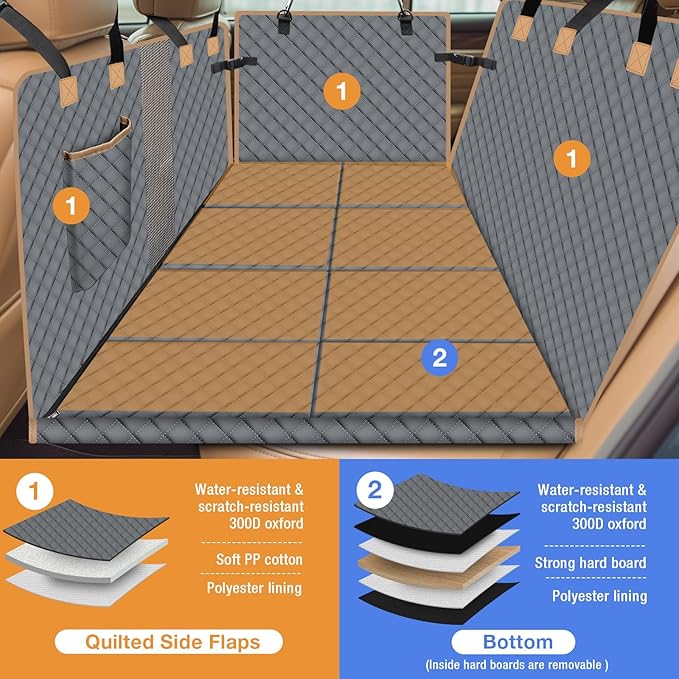 1

1

1

2

1

Water-resistant & scratch-resistant 300D oxford

Soft PP cotton

Polyester lining

Quilted Side Flaps

2

Water-resistant & scratch-resistant 300D oxford

Strong hard board

Polyester lining

Bottom

(Inside hard boards are removable )