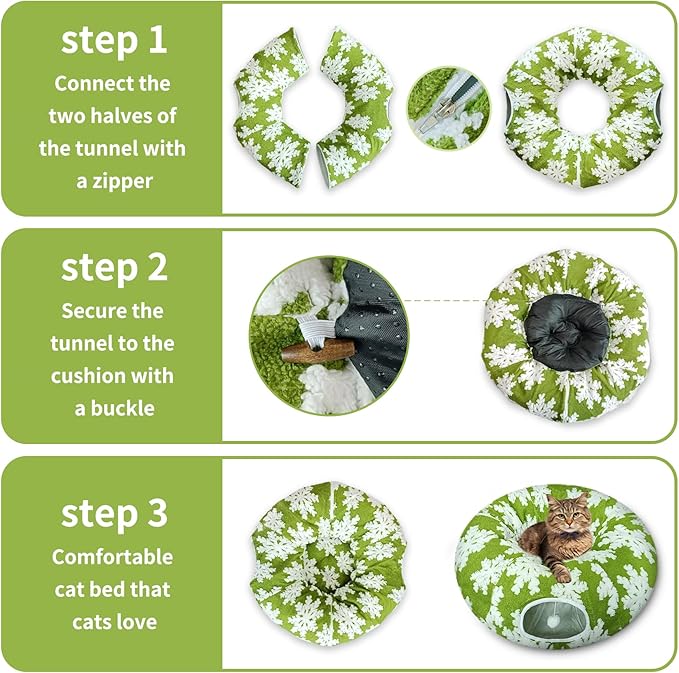 step 1
Connect the two halves of the tunnel with a zipper

step 2
Secure the tunnel to the cushion with a buckle

step 3
Comfortable cat bed that cats love