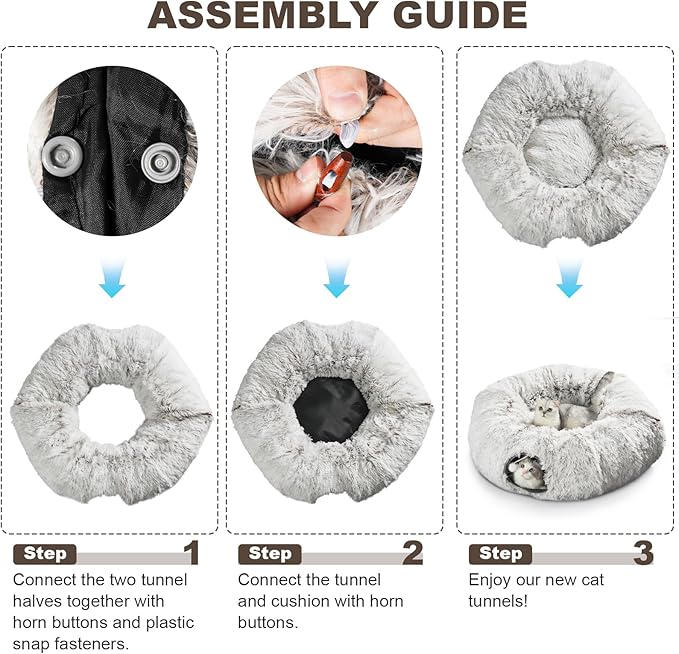 ASSEMBLY GUIDE

Step 1
Connect the two tunnel halves together with horn buttons and plastic snap fasteners.

Step 2
Connect the tunnel and cushion with horn buttons.

Step 3
Enjoy our new cat tunnels!