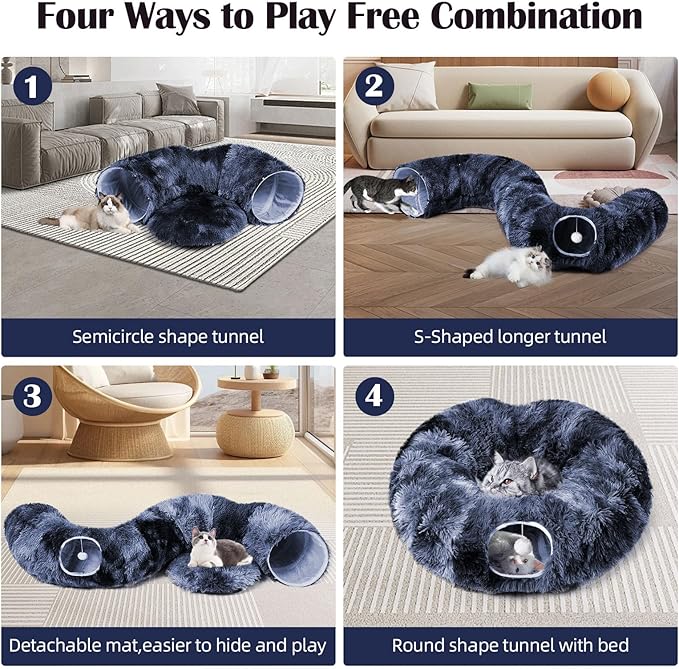 Four Ways to Play Free Combination

1

Semicircle shape tunnel

2

S-Shaped longer tunnel

3

Detachable mat,easier to hide and play

4

Round shape tunnel with bed